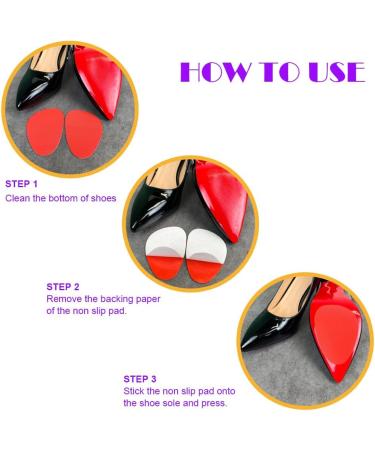 HOW TO USE

STEP 1
Clean the bottom of shoes

STEP 2
Remove the backing paper of the non slip pad.

STEP 3
Stick the non slip pad onto the shoe sole and press.