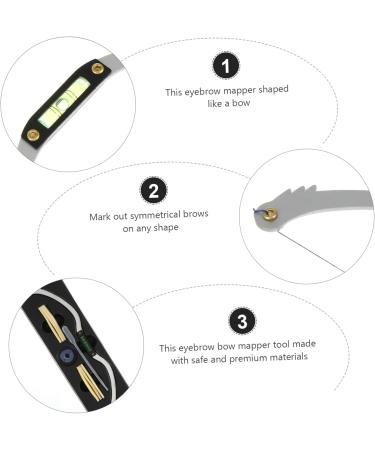 1

This eyebrow mapper shaped like a bow

2

Mark out symmetrical brows on any shape

3

This eyebrow bow mapper tool made with safe and premium materials