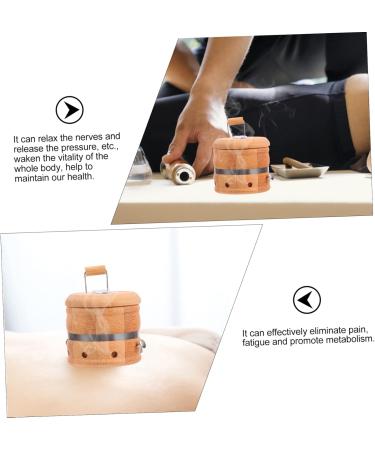 It can relax the nerves and release the pressure, etc., waken the vitality of the whole body, help to maintain our health.

It can effectively eliminate pain, fatigue and promote metabolism.