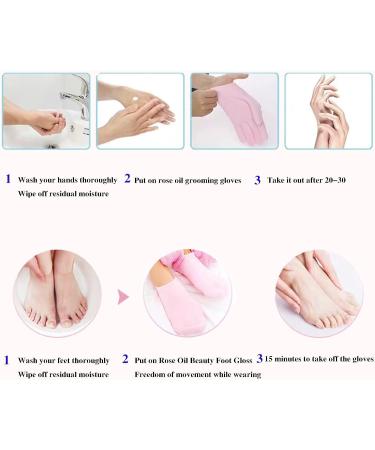 1 Wash your hands thoroughly
Wipe off residual moisture

2 Put on rose oil grooming gloves

3 Take it out after 20–30

1 Wash your feet thoroughly
Wipe off residual moisture

2 Put on Rose Oil Beauty Foot Gloss
Freedom of movement while wearing

3 15 minutes to take off the gloves