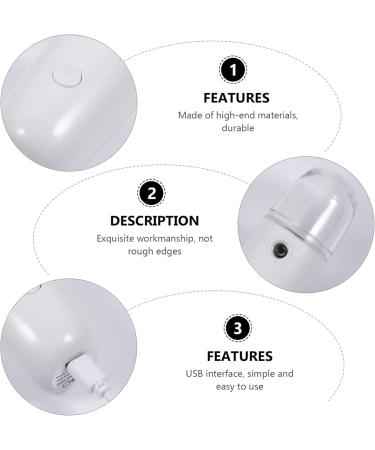 1

FEATURES

Made of high-end materials, durable

2

DESCRIPTION

Exquisite workmanship, not rough edges

3

FEATURES

USB interface, simple and easy to use