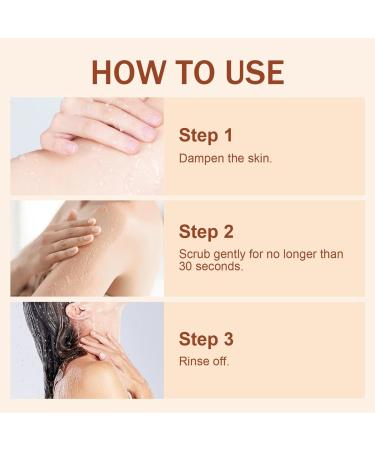 HOW TO USE

Step 1
Dampen the skin.

Step 2
Scrub gently for no longer than 30 seconds.

Step 3
Rinse off.