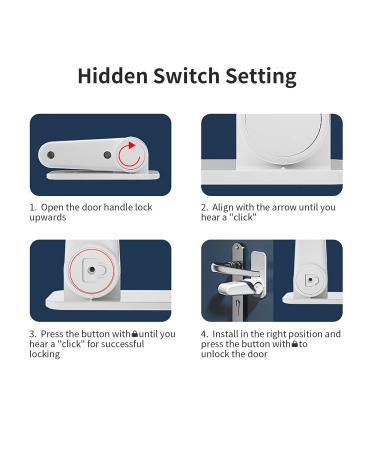 Hidden Switch Setting

1. Open the door handle lock upwards

2. Align with the arrow until you hear a "click"

3. Press the button with 🔒 until you hear a "click" for successful locking

4. Install in the right position and press the button with 🔒 to unlock the door