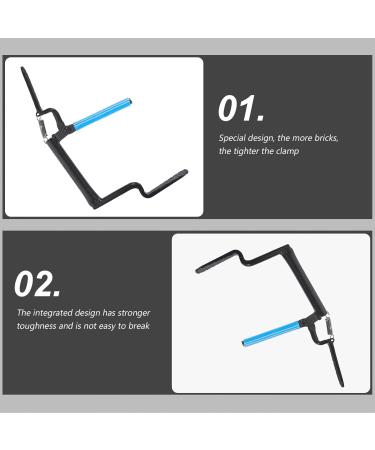 01.

Special design, the more bricks, the tighter the clamp

02.

The integrated design has stronger toughness and is not easy to break