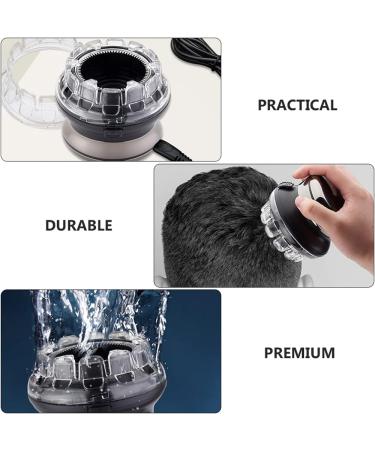 PRACTICAL

DURABLE

PREMIUM