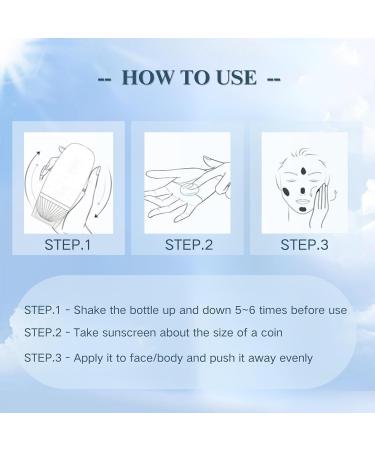 -- HOW TO USE --

STEP.1

STEP.2

STEP.3

STEP.1 - Shake the bottle up and down 5~6 times before use

STEP.2 - Take sunscreen about the size of a coin

STEP.3 - Apply it to face/body and push it away evenly