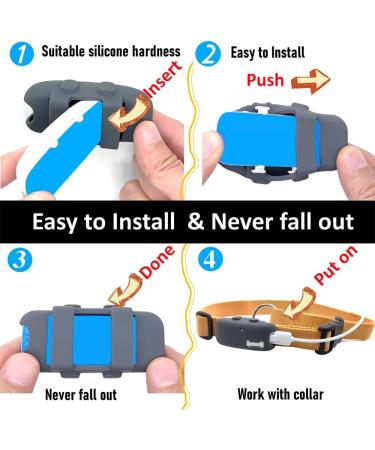 1 Suitable silicone hardness

Insert

2 Easy to Install

Push

Easy to Install & Never fall out

3

Done

Never fall out

4

Put on

Work with collar