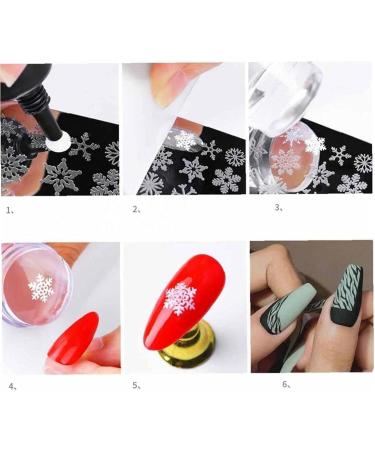 1、

2、

3、

4、

5、

6、