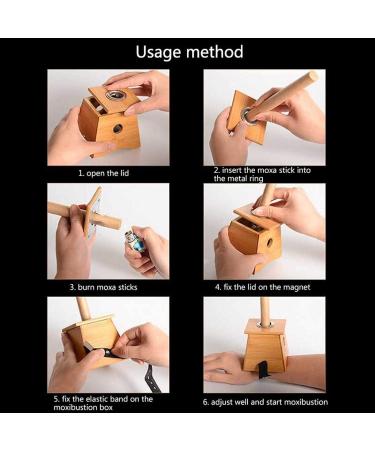 Usage method

1. open the lid

2. insert the moxa stick into the metal ring

3. burn moxa sticks

4. fix the lid on the magnet

5. fix the elastic band on the moxibustion box

6. adjust well and start moxibustion