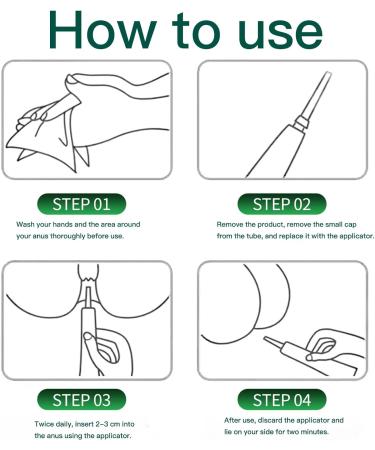 How to use

STEP 01

Wash your hands and the area around your anus thoroughly before use.

STEP 02

Remove the product, remove the small cap from the tube, and replace it with the applicator.

STEP 03

Twice daily, insert 2–3 cm into the anus using the applicator.

STEP 04

After use, discard the applicator and lie on your side for two minutes.