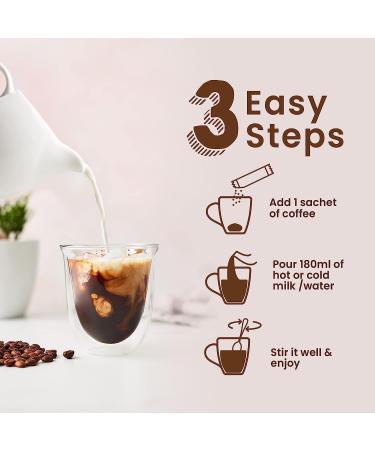 3 Easy Steps

Add 1 sachet of coffee

Pour 180ml of hot or cold milk /water

Stir it well & enjoy