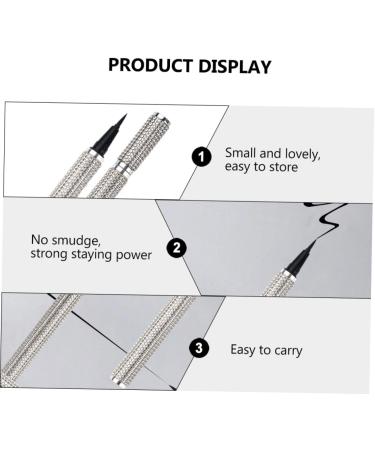 PRODUCT DISPLAY

1 Small and lovely, easy to store

No smudge, strong staying power 2

3 Easy to carry