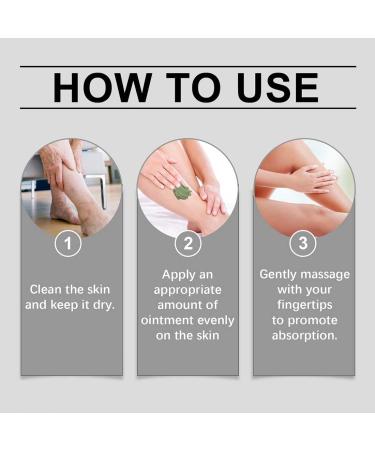 HOW TO USE

1

Clean the skin and keep it dry.

2

Apply an appropriate amount of ointment evenly on the skin

3

Gently massage with your fingertips to promote absorption.