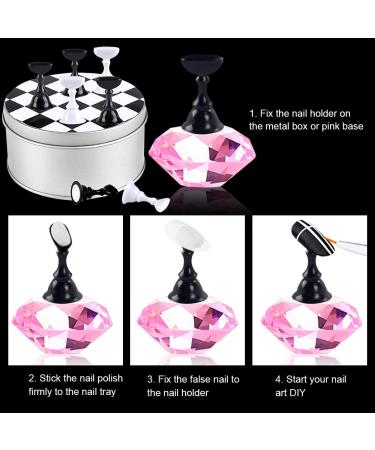 1. Fix the nail holder on the metal box or pink base

2. Stick the nail polish firmly to the nail tray

3. Fix the false nail to the nail holder

4. Start your nail art DIY