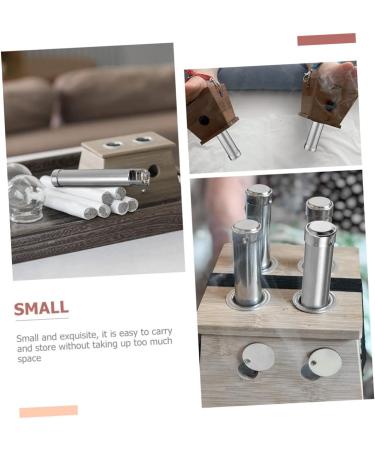 SMALL

Small and exquisite, it is easy to carry and store without taking up too much space