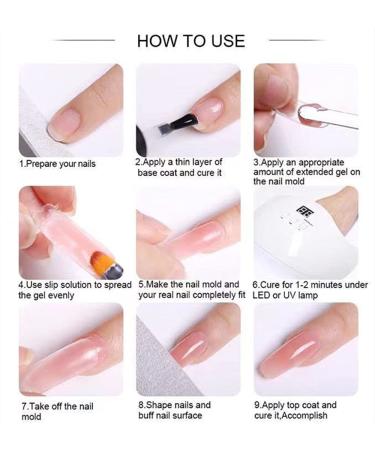 HOW TO USE

1.Prepare your nails

2.Apply a thin layer of base coat and cure it

3.Apply an appropriate amount of extended gel on the nail mold

4.Use slip solution to spread the gel evenly

5.Make the nail mold and your real nail completely fit

6.Cure for 1-2 minutes under LED or UV lamp

7.Take off the nail mold

8.Shape nails and buff nail surface

9.Apply top coat and cure it,Accomplish