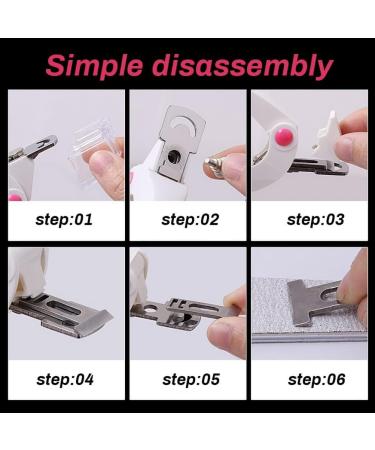 Simple disassembly

step:01

step:02

step:03

step:04

step:05

step:06