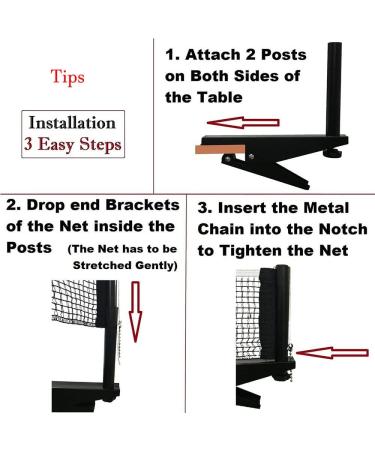 Tips

Installation
3 Easy Steps

1. Attach 2 Posts on Both Sides of the Table

2. Drop end Brackets of the Net inside the Posts (The Net has to be Stretched Gently)

3. Insert the Metal Chain into the Notch to Tighten the Net