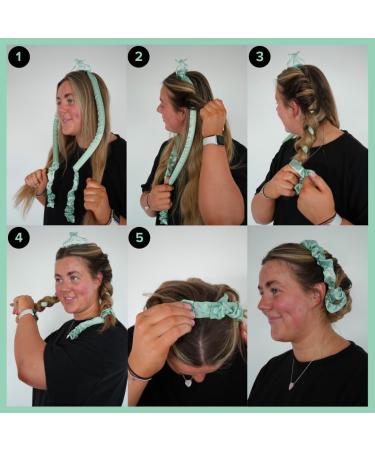 1
2
3
4
5