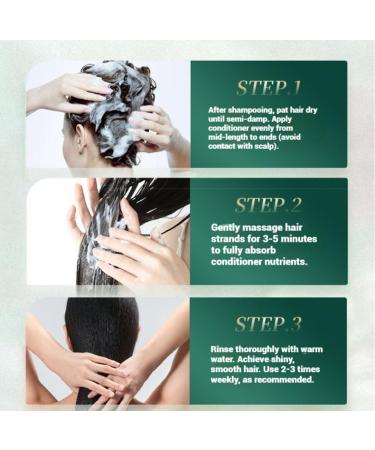 STEP.1

After shampooing, pat hair dry until semi-damp. Apply conditioner evenly from mid-length to ends (avoid contact with scalp).

STEP.2

Gently massage hair strands for 3-5 minutes to fully absorb conditioner nutrients.

STEP.3

Rinse thoroughly with warm water. Achieve shiny, smooth hair. Use 2-3 times weekly, as recommended.