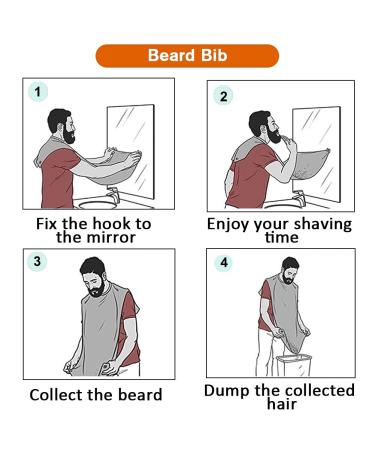 Beard Bib

1

Fix the hook to the mirror

2

Enjoy your shaving time

3

Collect the beard

4

Dump the collected hair