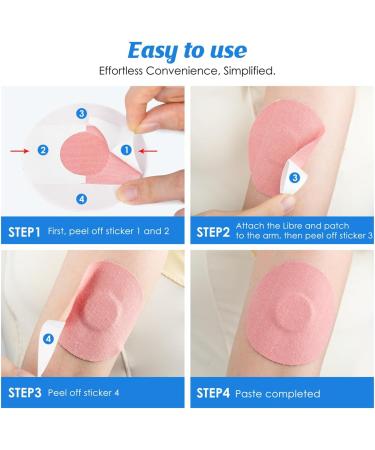 Easy to use
Effortless Convenience. Simplified.

3
2
1
4

STEP1 First, peel off sticker 1 and 2

3

STEP2 Attach the Libre and patch to the arm, then peel off sticker 3

4

STEP3 Peel off sticker 4

STEP4 Paste completed