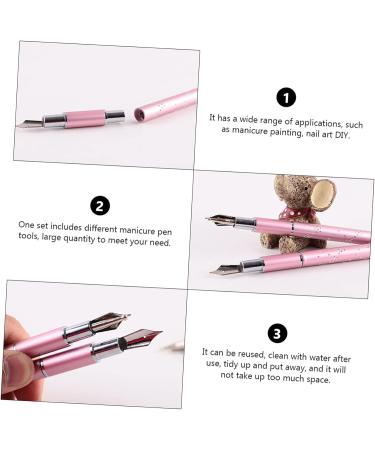 1

It has a wide range of applications, such as manicure painting, nail art DIY.

2

One set includes different manicure pen tools, large quantity to meet your need.

3

It can be reused, clean with water after use, tidy up and put away, and it will not take up too much space.