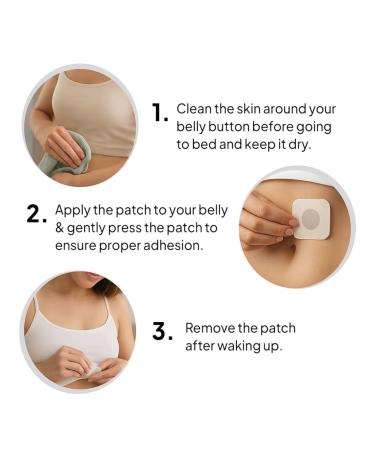 1. Clean the skin around your belly button before going to bed and keep it dry.

2. Apply the patch to your belly & gently press the patch to ensure proper adhesion.

3. Remove the patch after waking up.