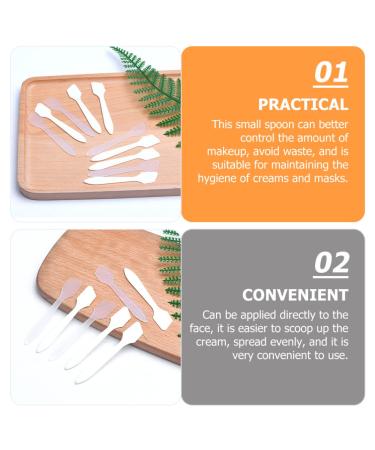 01

PRACTICAL

This small spoon can better control the amount of makeup, avoid waste, and is suitable for maintaining the hygiene of creams and masks.

02

CONVENIENT

Can be applied directly to the face, it is easier to scoop up the cream, spread evenly, and it is very convenient to use.