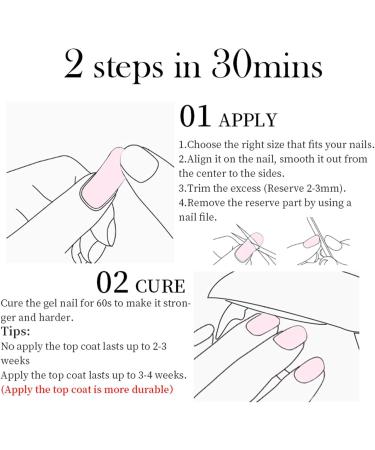 2 steps in 30mins

01 APPLY

1.Choose the right size that fits your nails.
2.Align it on the nail, smooth it out from the center to the sides.
3.Trim the excess (Reserve 2-3mm).
4.Remove the reserve part by using a nail file.

02 CURE

Cure the gel nail for 60s to make it stronger and harder.

Tips:
No apply the top coat lasts up to 2-3 weeks
Apply the top coat lasts up to 3-4 weeks.
(Apply the top coat is more durable)