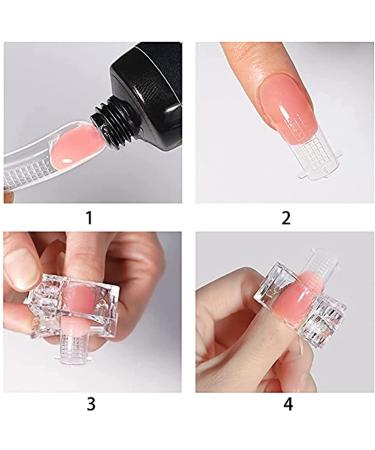 1

2

3

4