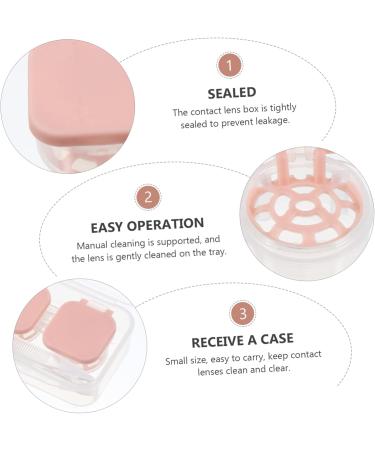 1

SEALED

The contact lens box is tightly sealed to prevent leakage.

2

EASY OPERATION

Manual cleaning is supported, and the lens is gently cleaned on the tray.

3

RECEIVE A CASE

Small size, easy to carry, keep contact lenses clean and clear.