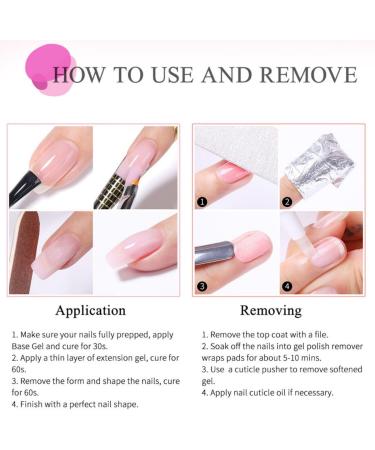 HOW TO USE AND REMOVE

1

2

3

4

Application

1. Make sure your nails fully prepped, apply Base Gel and cure for 30s.
2. Apply a thin layer of extension gel, cure for 60s.
3. Remove the form and shape the nails, cure for 60s.
4. Finish with a perfect nail shape.

Removing

1. Remove the top coat with a file.
2. Soak off the nails into gel polish remover wraps pads for about 5-10 mins.
3. Use a cuticle pusher to remove softened gel.
4. Apply nail cuticle oil if necessary.