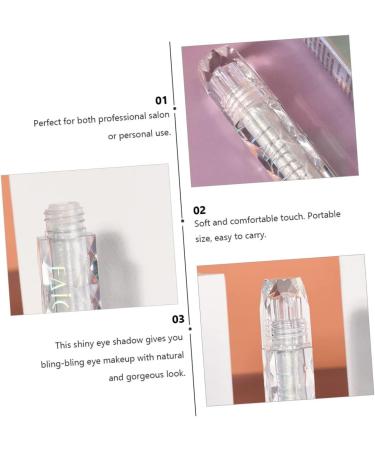 01
Perfect for both professional salon or personal use.

FAIC

02
Soft and comfortable touch. Portable size, easy to carry.

03
This shiny eye shadow gives you bling-bling eye makeup with natural and gorgeous look.