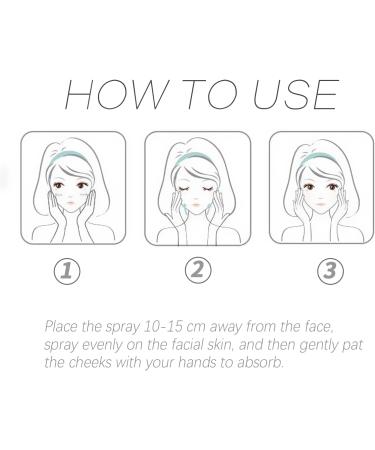 HOW TO USE

1

2

3

Place the spray 10-15 cm away from the face, spray evenly on the facial skin, and then gently pat the cheeks with your hands to absorb.