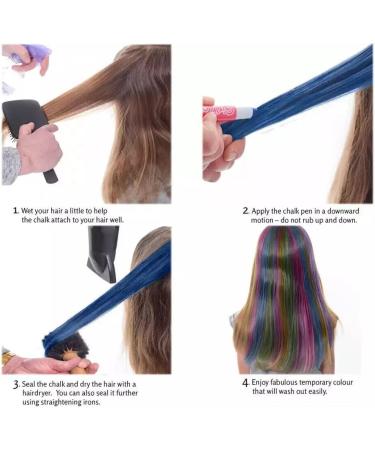 1. Wet your hair a little to help the chalk attach to your hair well.

2. Apply the chalk pen in a downward motion – do not rub up and down.

3. Seal the chalk and dry the hair with a hairdryer. You can also seal it further using straightening irons.

4. Enjoy fabulous temporary colour that will wash out easily.