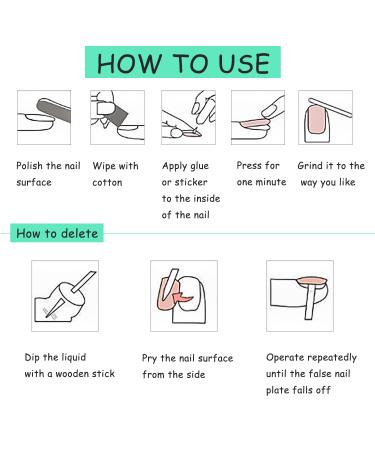 HOW TO USE

Polish the nail surface

Wipe with cotton

Apply glue or sticker to the inside of the nail

Press for one minute

Grind it to the way you like

How to delete

Dip the liquid with a wooden stick

Pry the nail surface from the side

Operate repeatedly until the false nail plate falls off