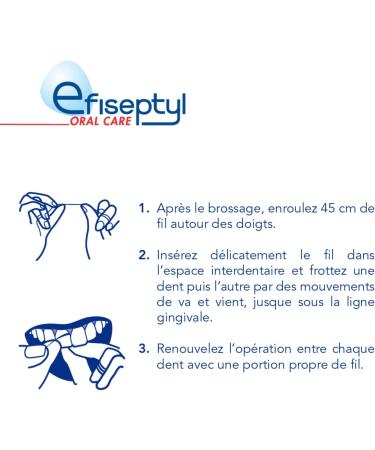 efiseptyl
ORAL CARE

1. Après le brossage, enroulez 45 cm de fil autour des doigts.

2. Insérez délicatement le fil dans l'espace interdentaire et frottez une dent puis l'autre par des mouvements de va et vient, jusque sous la ligne gingivale.

3. Renouvelez l'opération entre chaque dent avec une portion propre de fil.