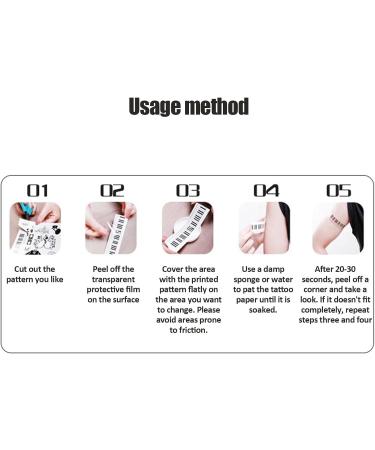 Usage method

01

Cut out the pattern you like

02

Peel off the transparent protective film on the surface

03

Cover the area with the printed pattern flatly on the area you want to change. Please avoid areas prone to friction.

04

Use a damp sponge or water to pat the tattoo paper until it is soaked.

05

After 20-30 seconds, peel off a corner and take a look. If it doesn't fit completely, repeat steps three and four