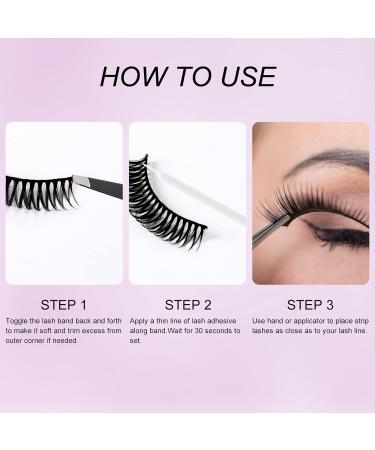 HOW TO USE

STEP 1

Toggle the lash band back and forth to make it soft and trim excess from outer corner if needed.

STEP 2

Apply a thin line of lash adhesive along band.Wait for 30 seconds to set.

STEP 3

Use hand or applicator to place strip lashes as close as to your lash line.