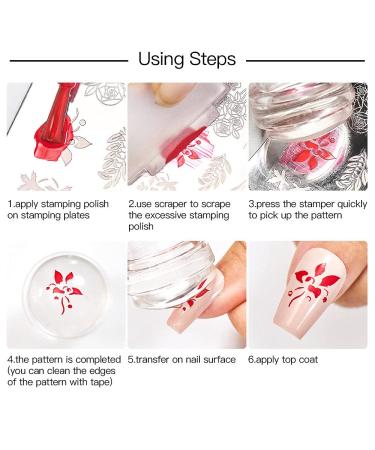 Using Steps

1.apply stamping polish on stamping plates

2.use scraper to scrape the excessive stamping polish

3.press the stamper quickly to pick up the pattern

4.the pattern is completed (you can clean the edges of the pattern with tape)

5.transfer on nail surface

6.apply top coat