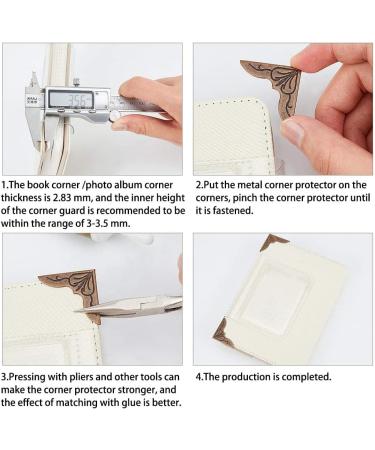 3.56

1.The book corner /photo album corner thickness is 2.83 mm, and the inner height of the corner guard is recommended to be within the range of 3-3.5 mm.

2.Put the metal corner protector on the corners, pinch the corner protector until it is fastened.

3.Pressing with pliers and other tools can make the corner protector stronger, and the effect of matching with glue is better.

4.The production is completed.