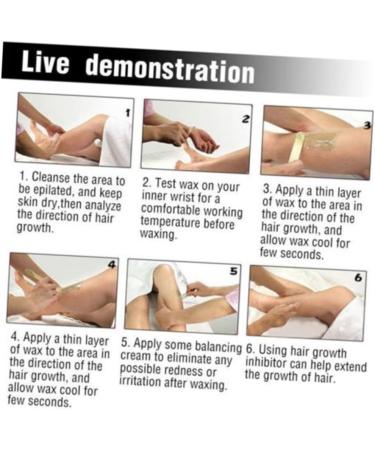 Live demonstration

1

2

3

1. Cleanse the area to be epilated, and keep skin dry,then analyze the direction of hair growth.

2. Test wax on your inner wrist for a comfortable working temperature before waxing.

3. Apply a thin layer of wax to the area in the direction of the hair growth, and allow wax cool for few seconds.

4

5

6

4. Apply a thin layer of wax to the area in the direction of the hair growth, and allow wax cool for few seconds.

5. Apply some balancing cream to eliminate any possible redness or irritation after waxing.

6. Using hair growth inhibitor can help extend the growth of hair.