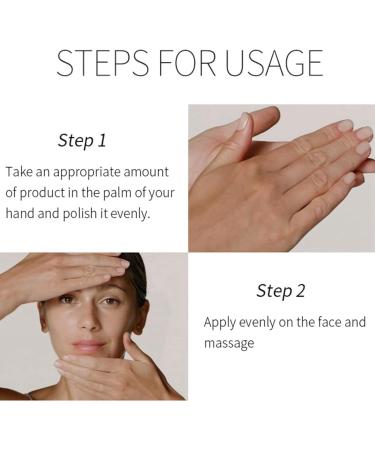 STEPS FOR USAGE

Step 1

Take an appropriate amount of product in the palm of your hand and polish it evenly.

Step 2

Apply evenly on the face and massage