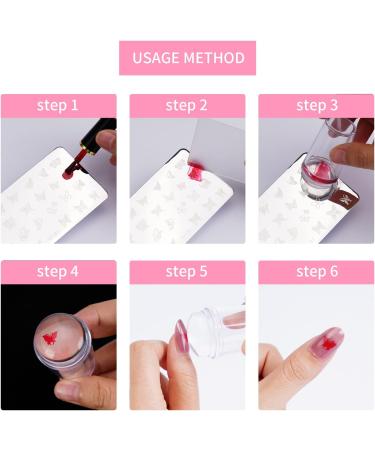 USAGE METHOD

step 1

step 2

step 3

step 4

step 5

step 6