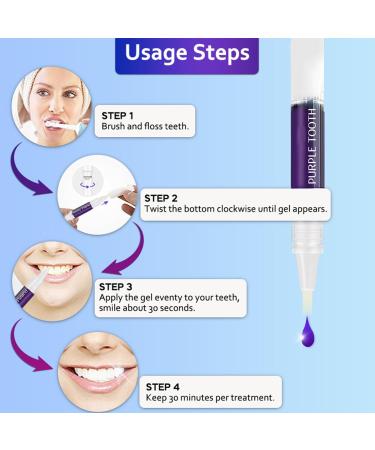 Usage Steps

STEP 1
Brush and floss teeth.

STEP 2
Twist the bottom clockwise until gel appears.

STEP 3
Apply the gel eventy to your teeth, smile about 30 seconds.

STEP 4
Keep 30 minutes per treatment.

PURPLE TOOTH