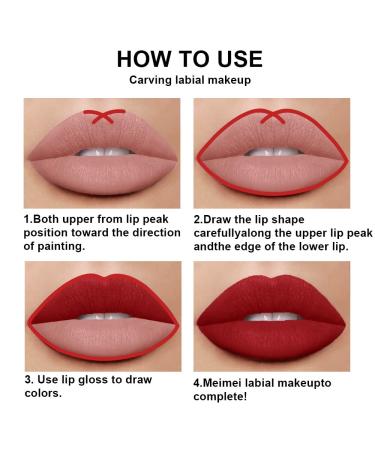 HOW TO USE

Carving labial makeup

1.Both upper from lip peak position toward the direction of painting.

2.Draw the lip shape carefullyalong the upper lip peak andthe edge of the lower lip.

3. Use lip gloss to draw colors.

4.Meimei labial makeupto complete!