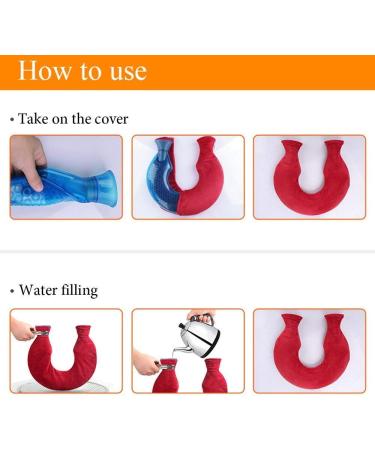 How to use

• Take on the cover

• Water filling