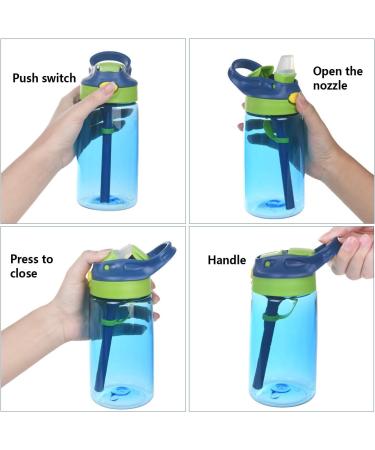 Push switch

Open the nozzle

Press to close

Handle