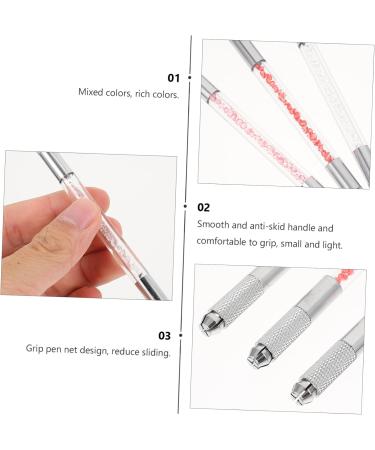 01
Mixed colors, rich colors.

02
Smooth and anti-skid handle and comfortable to grip, small and light.

03
Grip pen net design, reduce sliding.